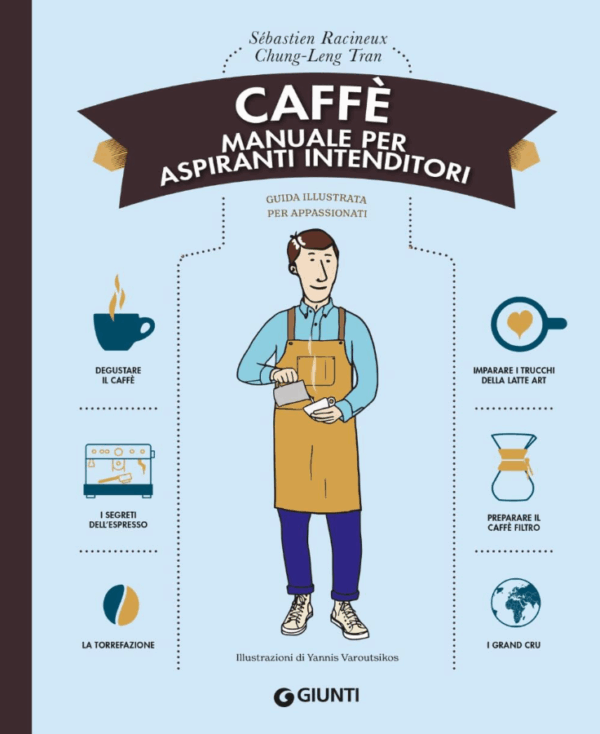 Sébastien Racineux
Chung-Leng Tran

CAFFÈ
MANUALE PER ASPIRANTI INTENDITORI

GUIDA ILLUSTRATA PER APPASSIONATI

DEGUSTARE IL CAFFÈ

I SEGRETI DELL'ESPRESSO

LA TORREFAZIONE

IMPARARE I TRUCCHI DELLA LATTE ART

PREPARARE IL CAFFÈ FILTRO

I GRAND CRU

Illustrazioni di Yannis Varoutsikos

GIUNTI